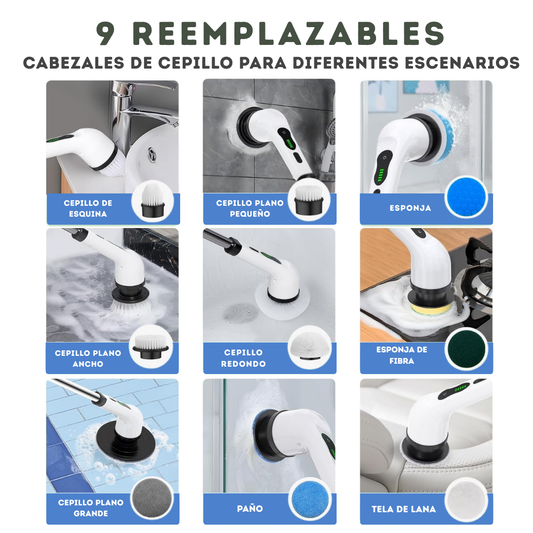 9 REEMPLAZABLES
CABEZALES DE CEPILLO PARA DIFERENTES ESCENARIOS

CEPILLO DE ESQUINA

CEPILLO PLANO PEQUEÑO

ESPONJA

CEPILLO PLANO ANCHO

CEPILLO REDONDO

ESPONJA DE FIBRA

CEPILLO PLANO GRANDE

PAÑO

TELA DE LANA